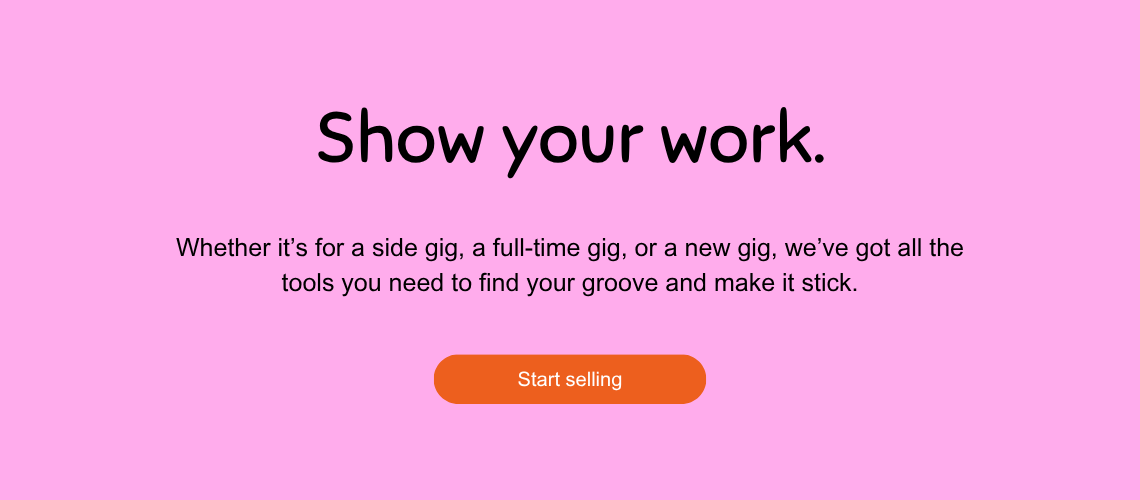 Show your work.

Whether it’s for a side gig, a full-time gig, or a new gig, we’ve got all the tools you need to find your groove and make it stick.

Start selling